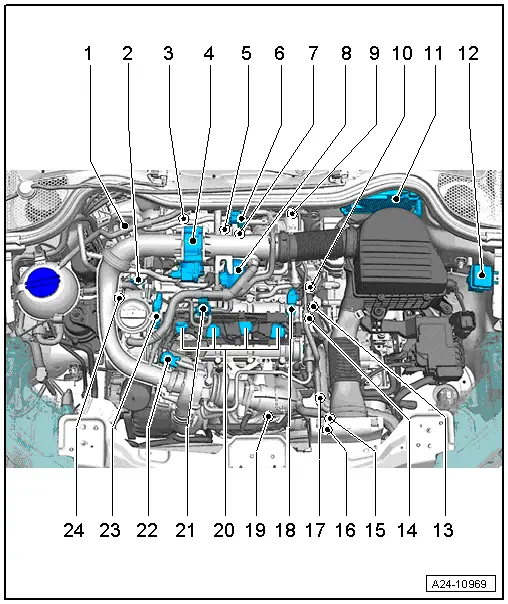 1 2 3 4 5 6 7 8 9 10 11 12

24 23 22 21 20 19 18 17 16 15 14 13

A24-10969